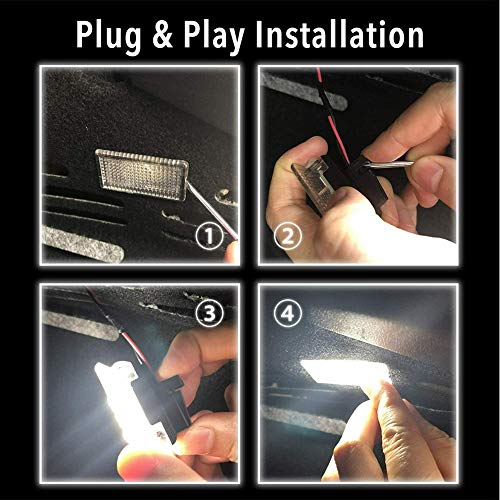 Plug & Play Installation

1

2

3

4