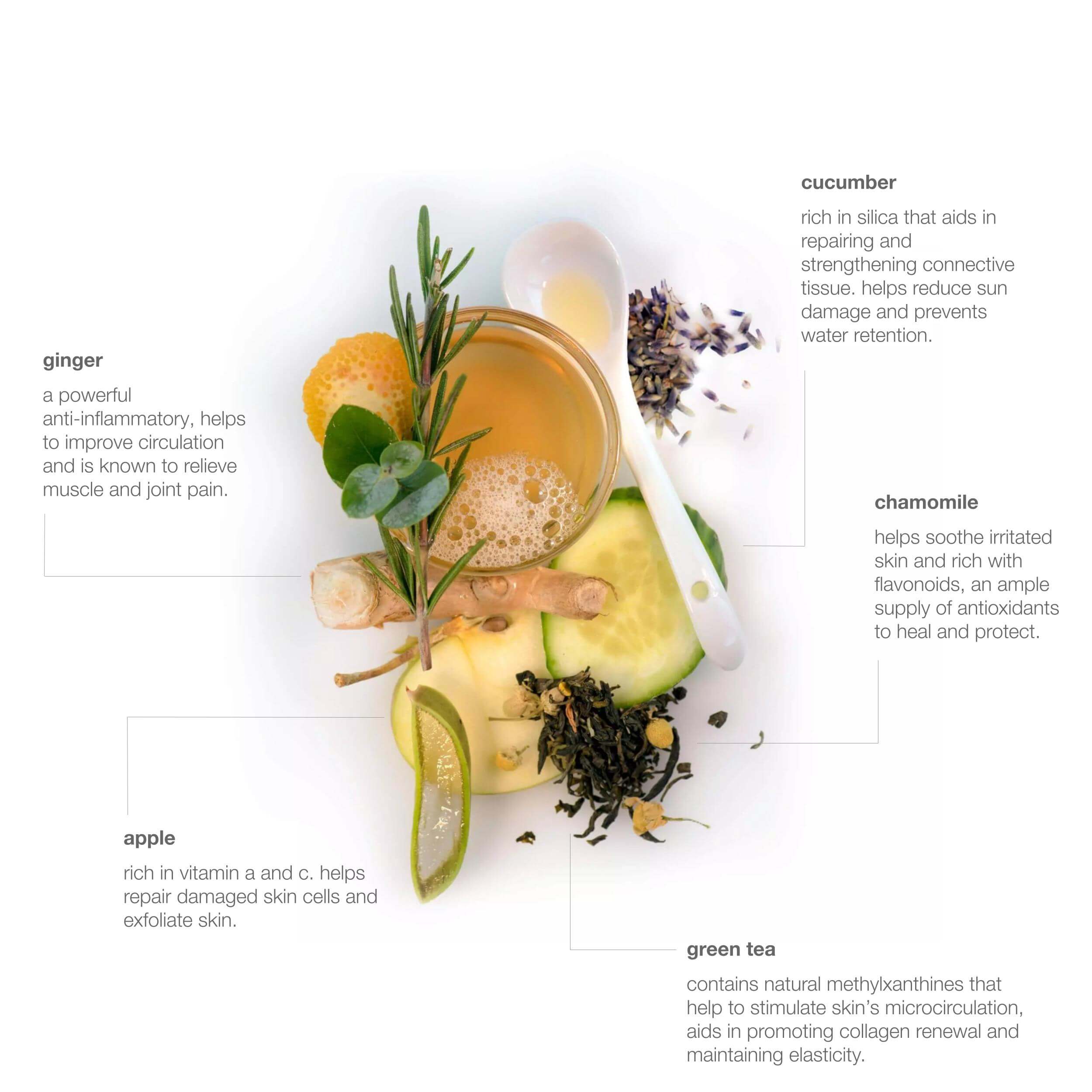 cucumber

rich in silica that aids in repairing and strengthening connective tissue. helps reduce sun damage and prevents water retention.

ginger

a powerful anti-inflammatory, helps to improve circulation and is known to relieve muscle and joint pain.

chamomile

helps soothe irritated skin and rich with flavonoids, an ample supply of antioxidants to heal and protect.

apple

rich in vitamin a and c. helps repair damaged skin cells and exfoliate skin.

green tea

contains natural methylxanthines that help to stimulate skin's microcirculation, aids in promoting collagen renewal and maintaining elasticity.