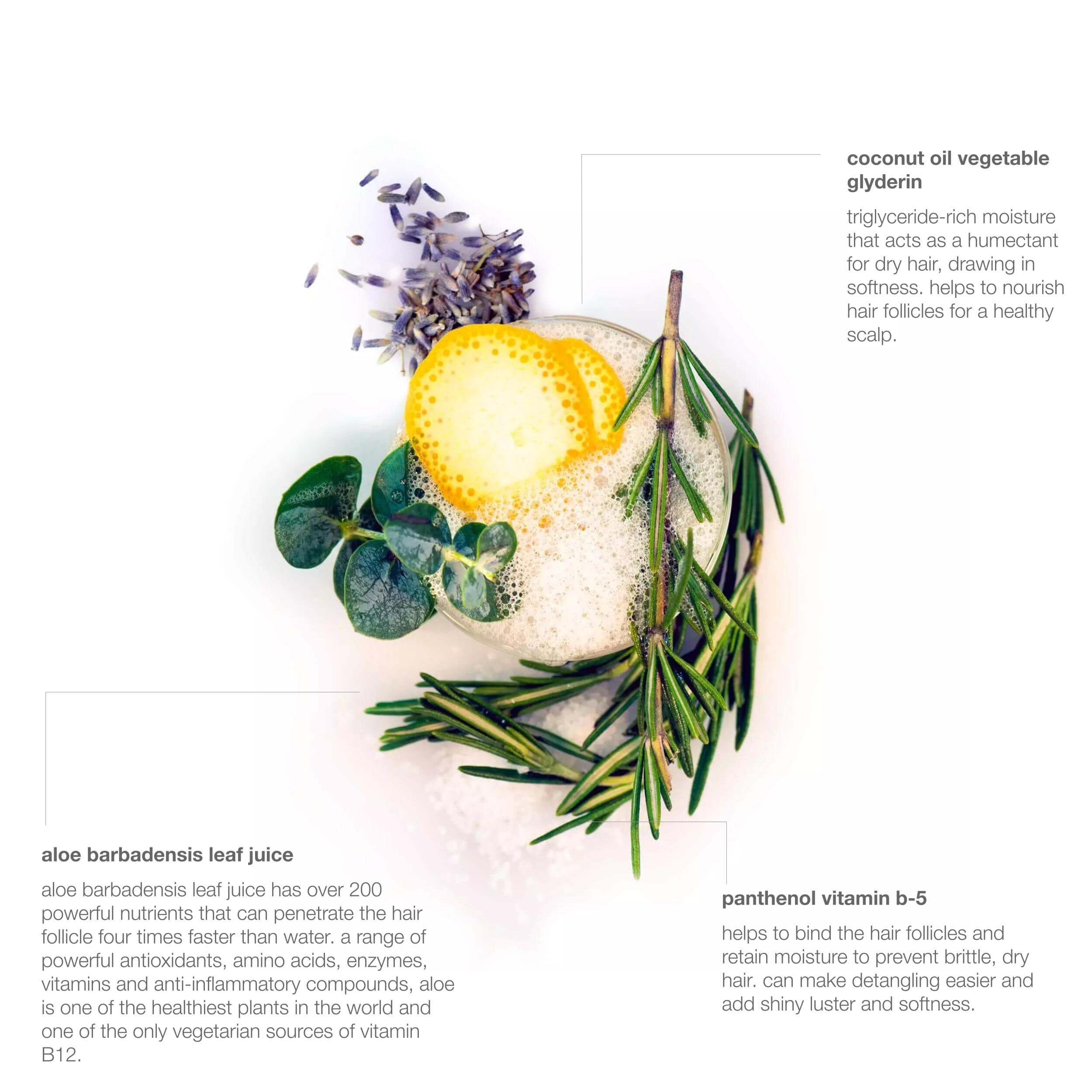 coconut oil vegetable glyderin

triglyceride-rich moisture that acts as a humectant for dry hair, drawing in softness. helps to nourish hair follicles for a healthy scalp.

aloe barbadensis leaf juice

aloe barbadensis leaf juice has over 200 powerful nutrients that can penetrate the hair follicle four times faster than water. a range of powerful antioxidants, amino acids, enzymes, vitamins and anti-inflammatory compounds, aloe is one of the healthiest plants in the world and one of the only vegetarian sources of vitamin B12.

panthenol vitamin b-5

helps to bind the hair follicles and retain moisture to prevent brittle, dry hair. can make detangling easier and add shiny luster and softness.