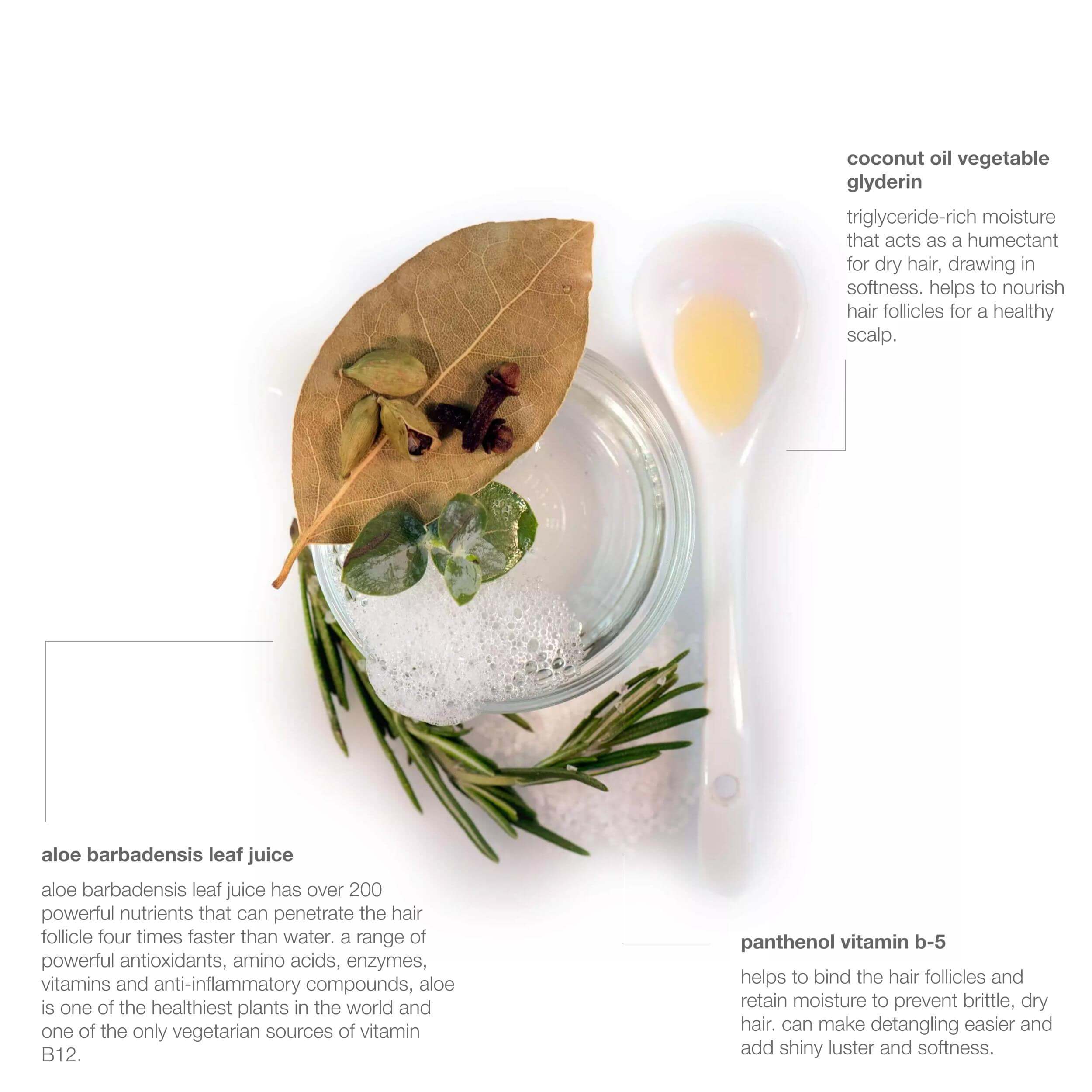 coconut oil vegetable glyderin

triglyceride-rich moisture that acts as a humectant for dry hair, drawing in softness. helps to nourish hair follicles for a healthy scalp.

aloe barbadensis leaf juice

aloe barbadensis leaf juice has over 200 powerful nutrients that can penetrate the hair follicle four times faster than water. a range of powerful antioxidants, amino acids, enzymes, vitamins and anti-inflammatory compounds, aloe is one of the healthiest plants in the world and one of the only vegetarian sources of vitamin B12.

panthenol vitamin b-5

helps to bind the hair follicles and retain moisture to prevent brittle, dry hair. can make detangling easier and add shiny luster and softness.