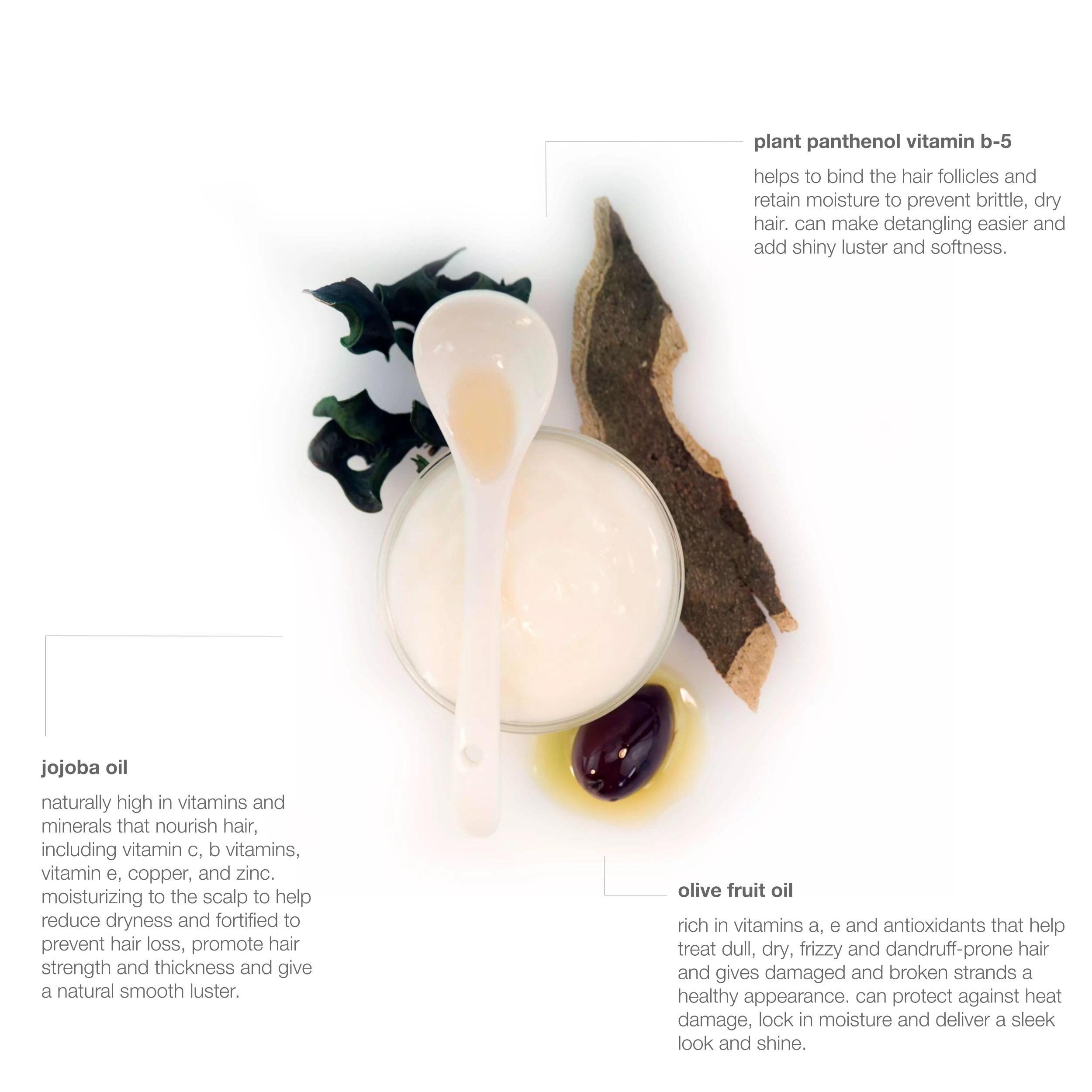 plant panthenol vitamin b-5

helps to bind the hair follicles and retain moisture to prevent brittle, dry hair. can make detangling easier and add shiny luster and softness.

jojoba oil

naturally high in vitamins and minerals that nourish hair, including vitamin c, b vitamins, vitamin e, copper, and zinc. moisturizing to the scalp to help reduce dryness and fortified to prevent hair loss, promote hair strength and thickness and give a natural smooth luster.

olive fruit oil

rich in vitamins a, e and antioxidants that help treat dull, dry, frizzy and dandruff-prone hair and gives damaged and broken strands a healthy appearance. can protect against heat damage, lock in moisture and deliver a sleek look and shine.