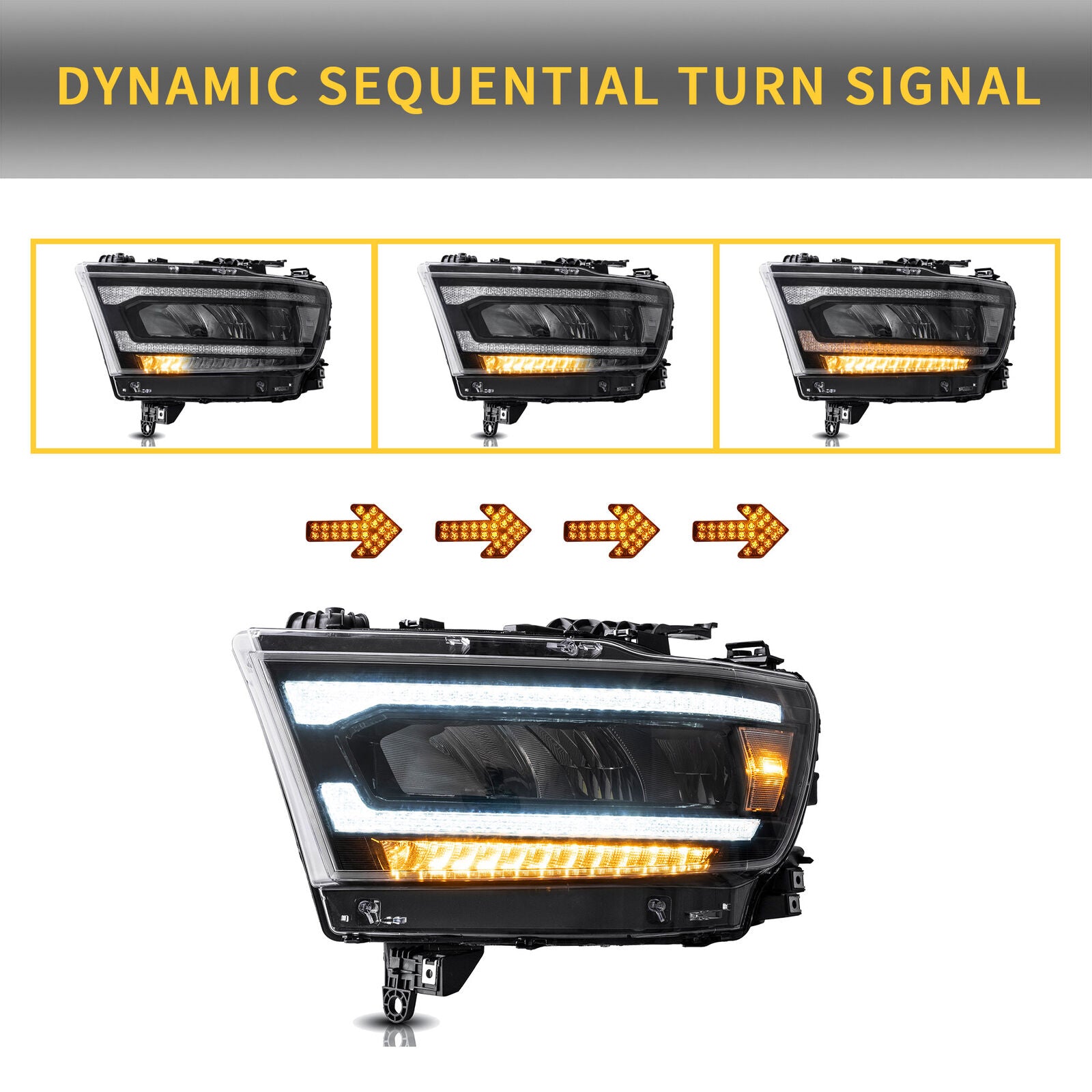 DYNAMIC SEQUENTIAL TURN SIGNAL