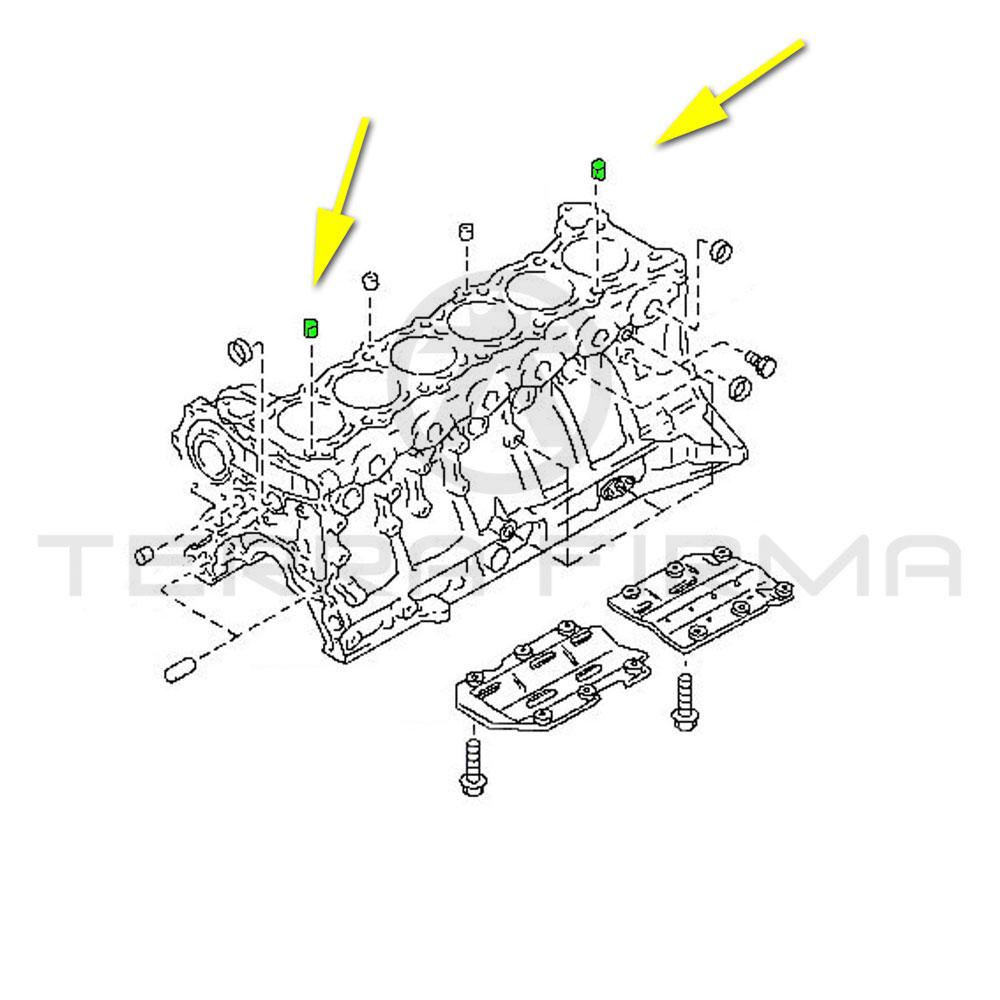 TERRA FIRMA