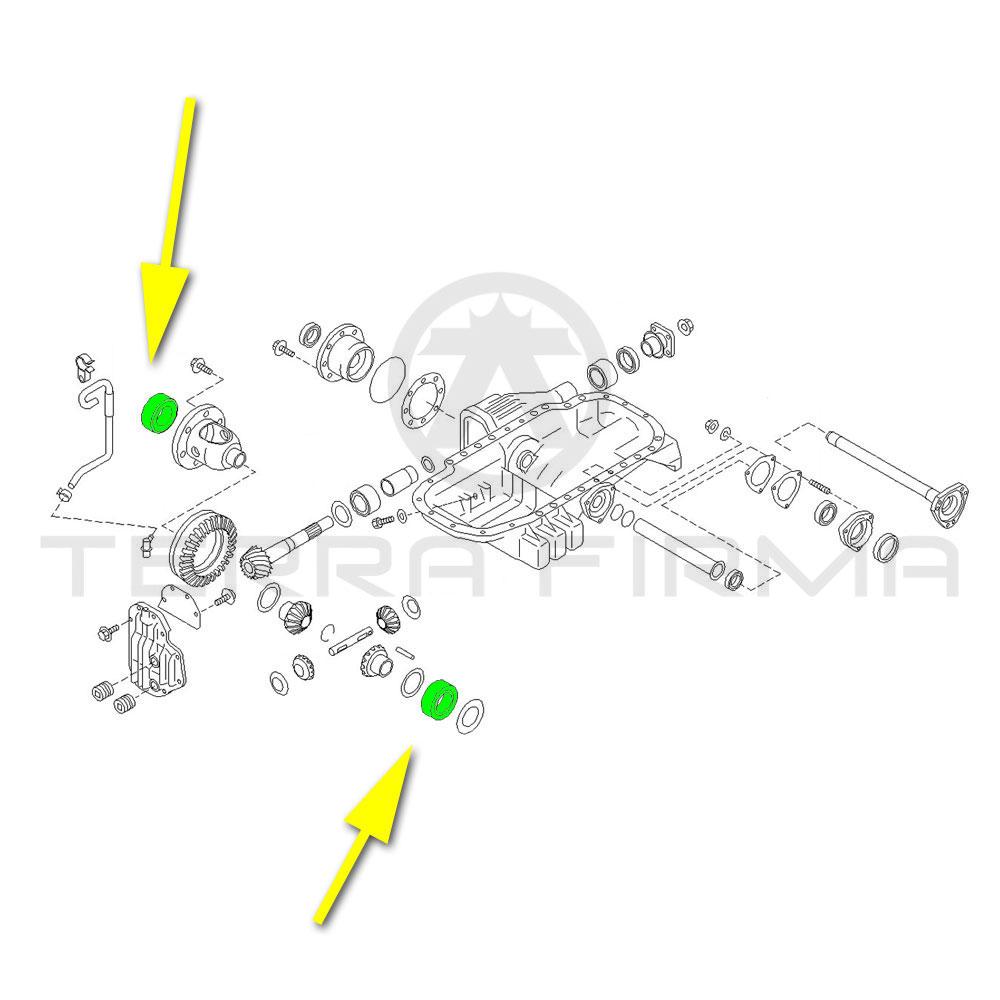 TERRA FIRMA