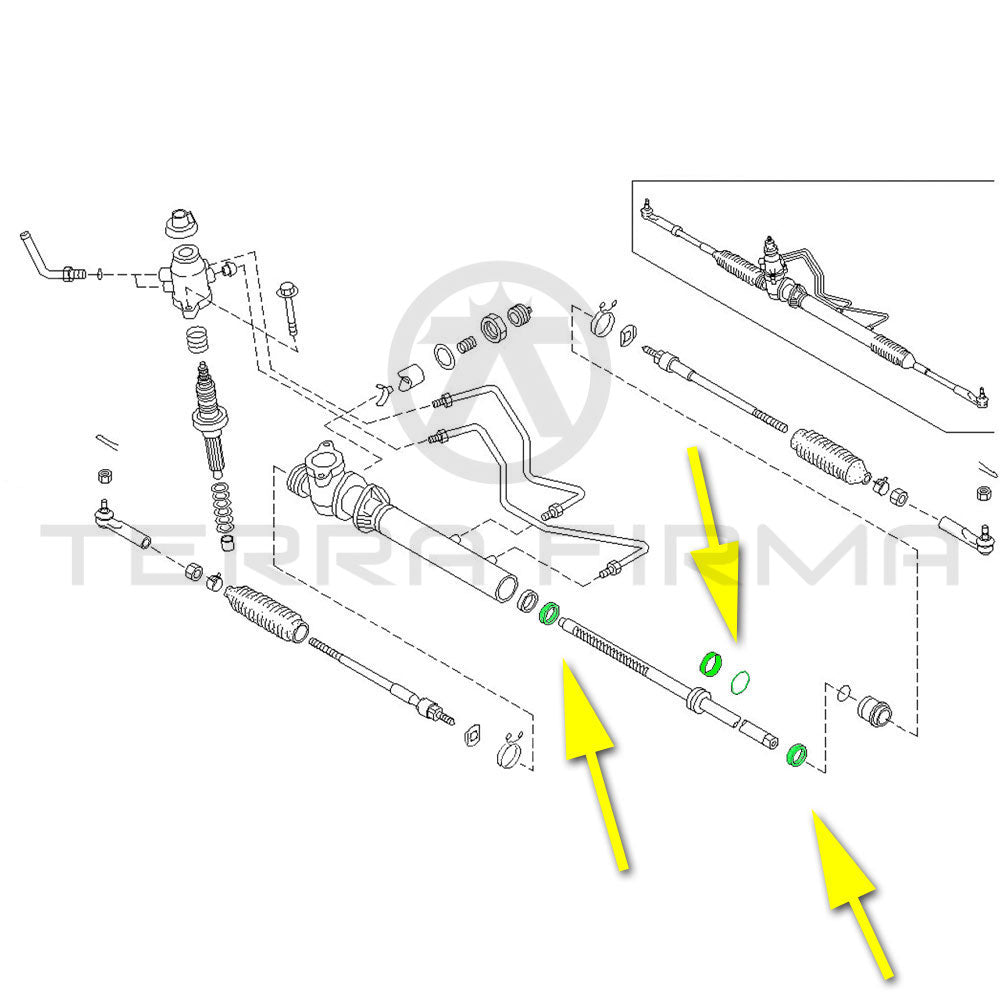 TERRA FIRMA