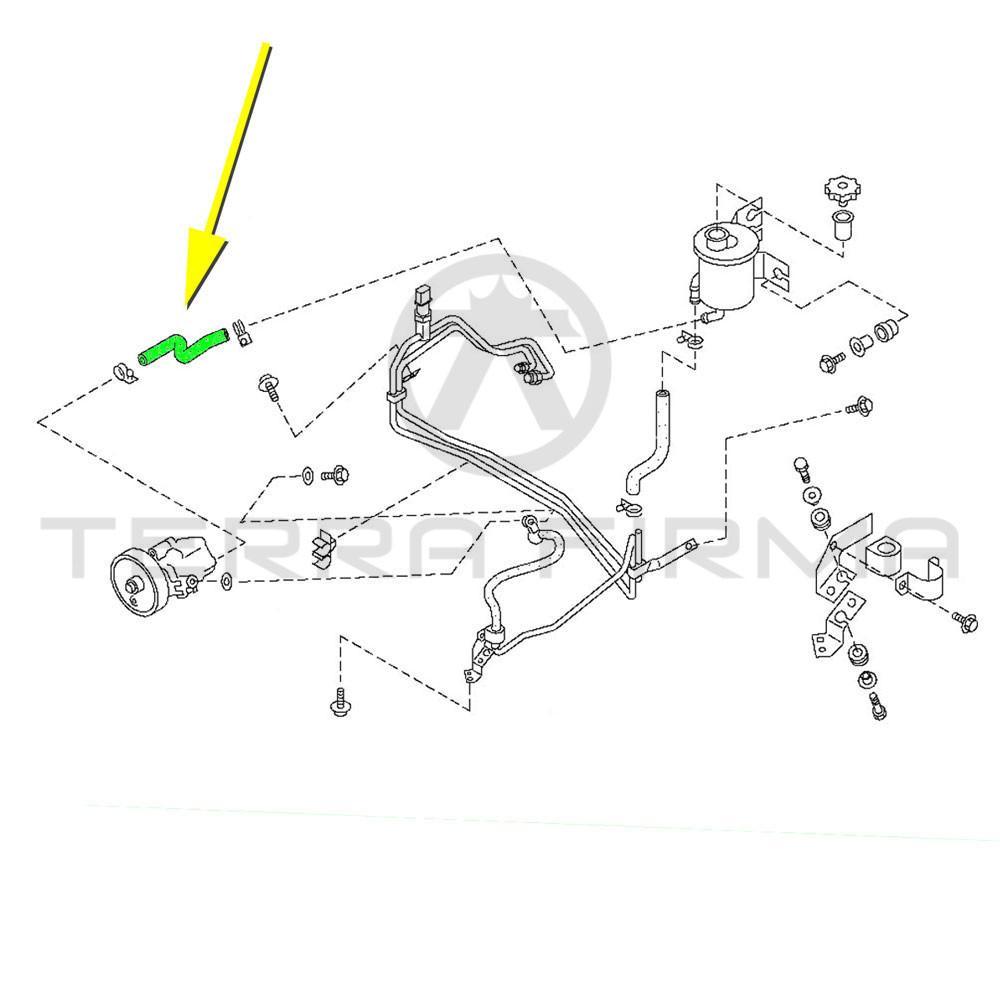 TERRA FIRMA