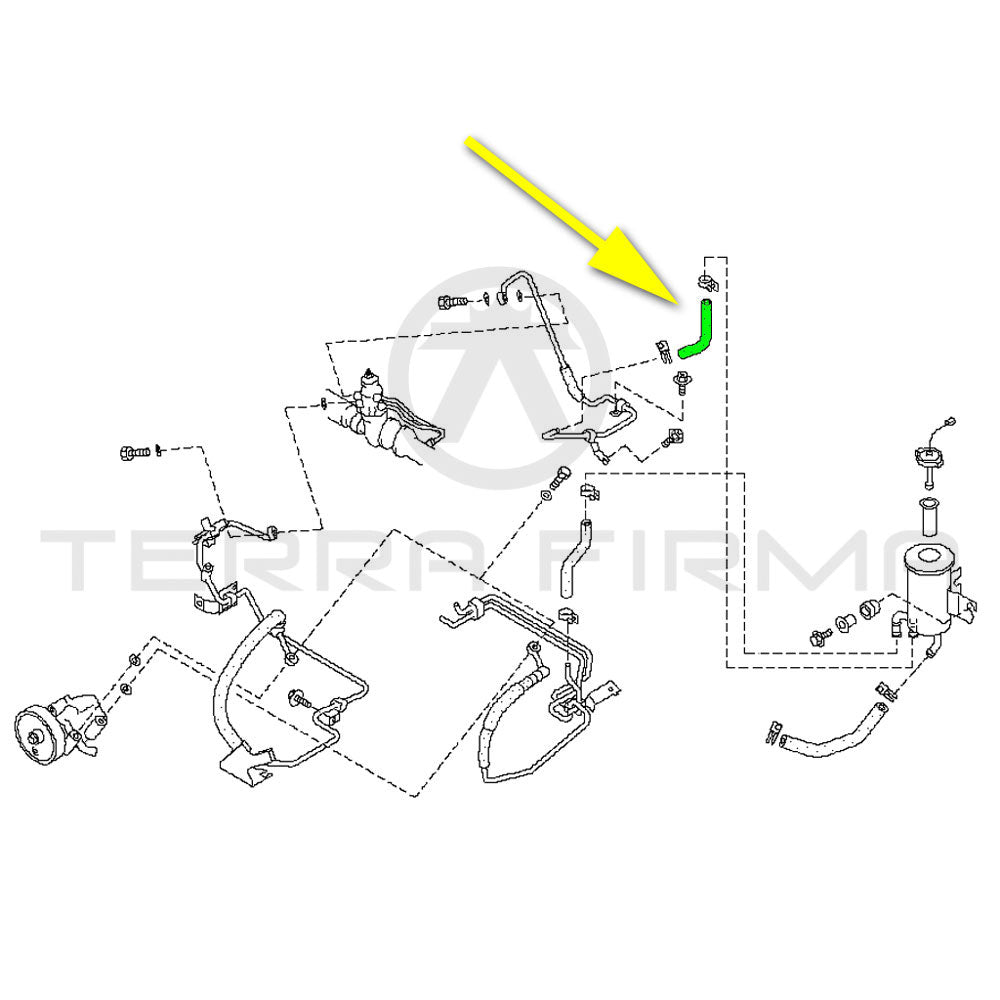 TERRA FIRMA