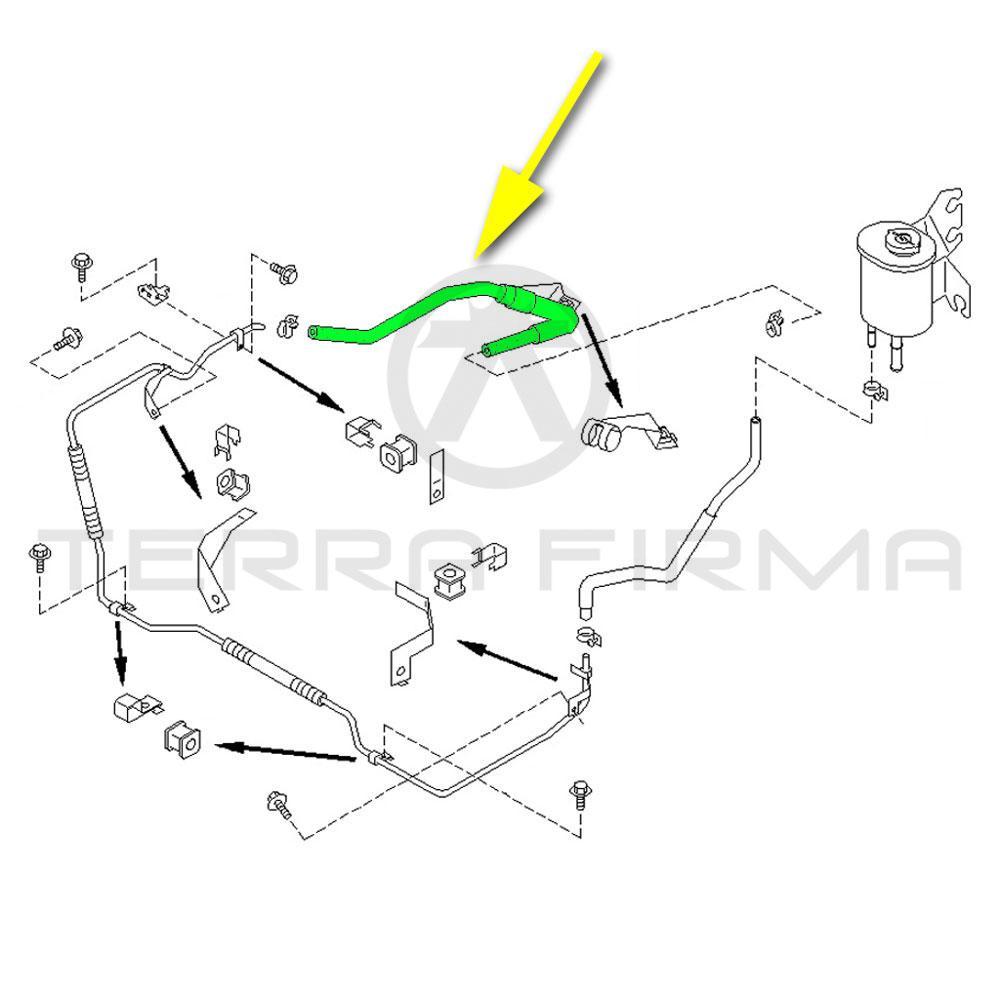 TERRA FIRMA