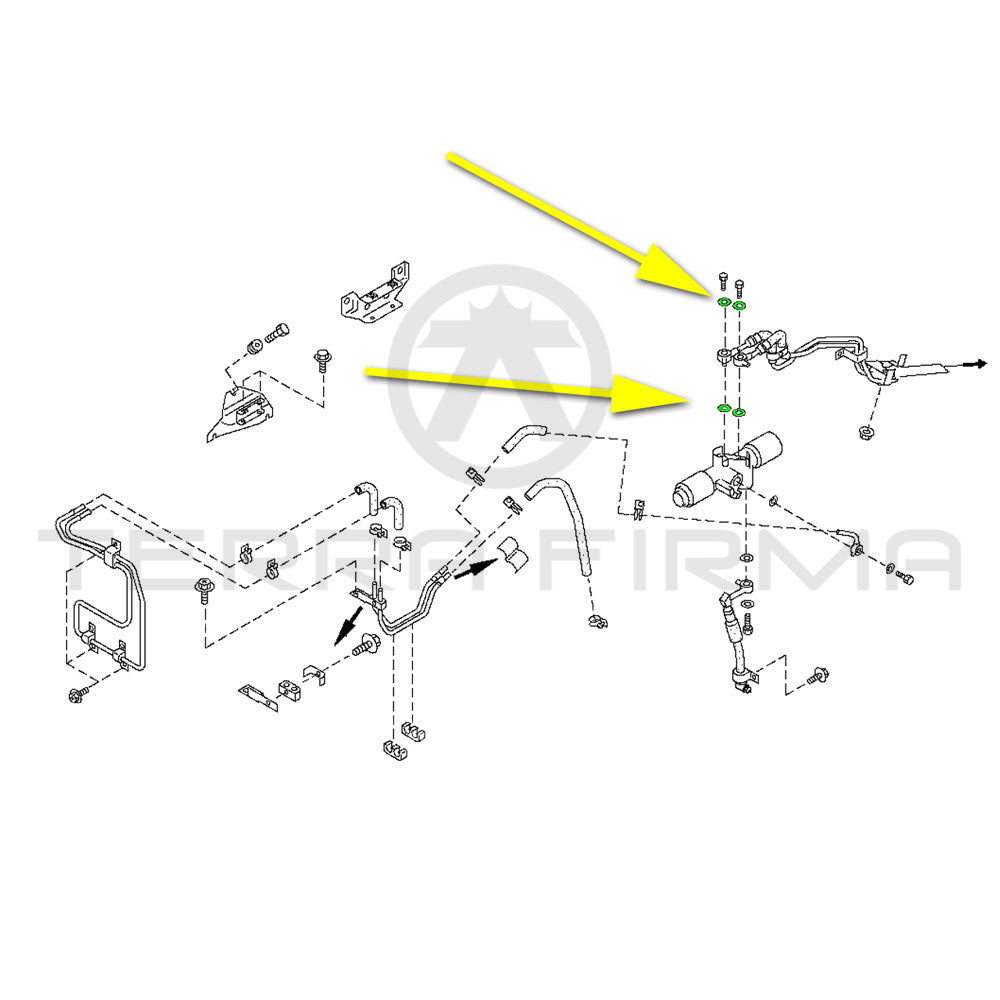 TERRA FIRMA