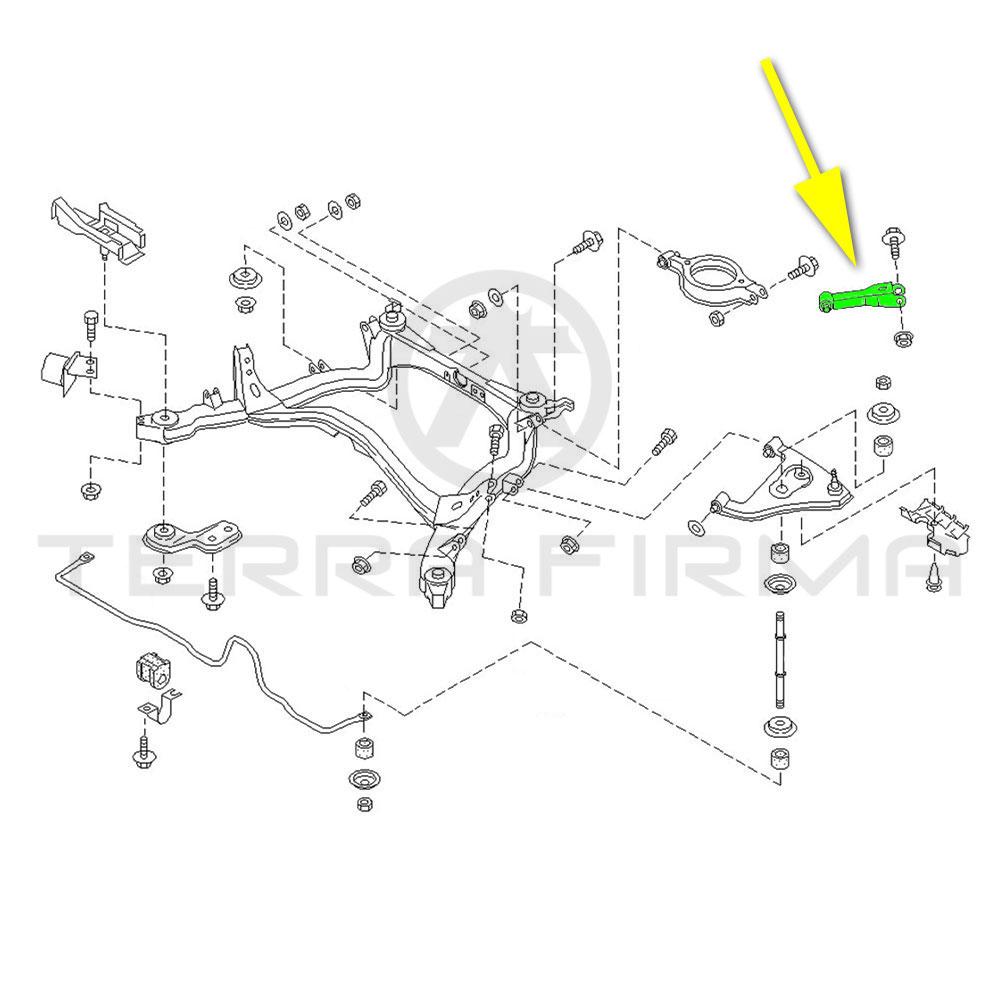 TERRA FIRMA