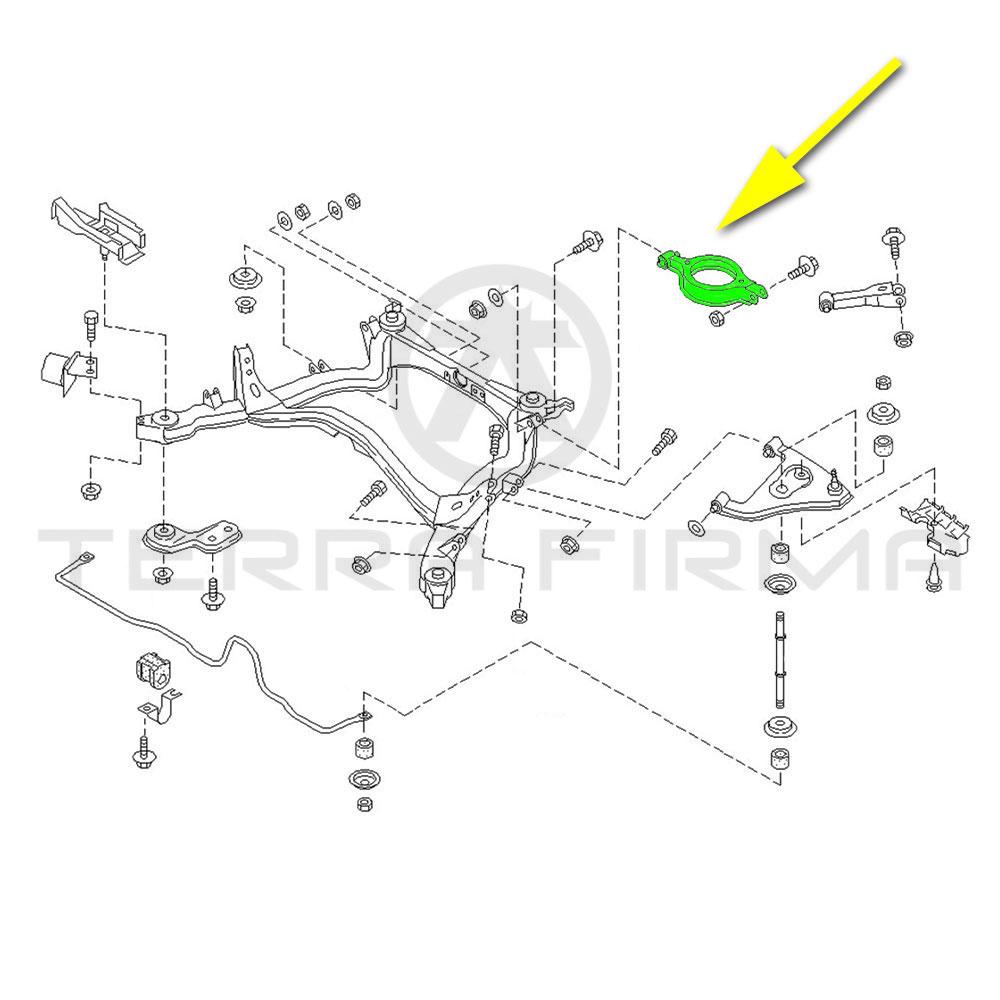 TERRA FIRMA