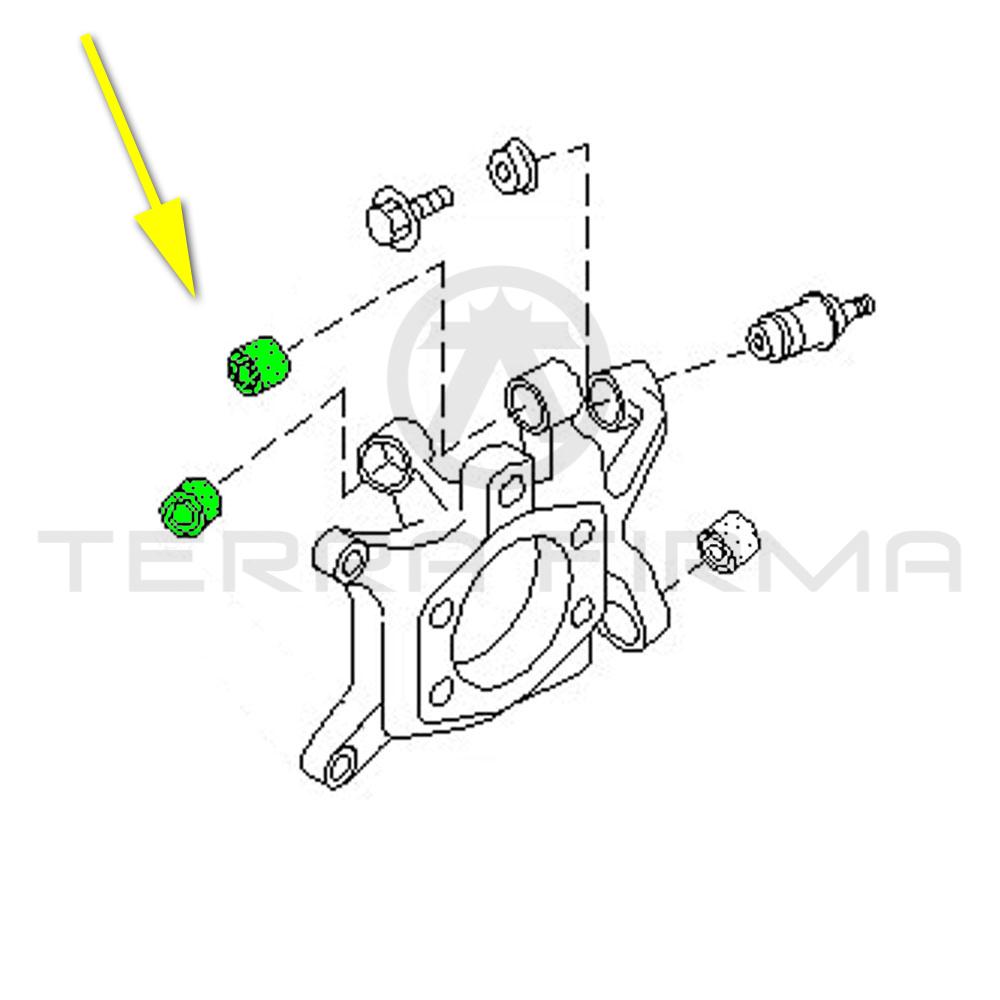 TERRA FIRMA