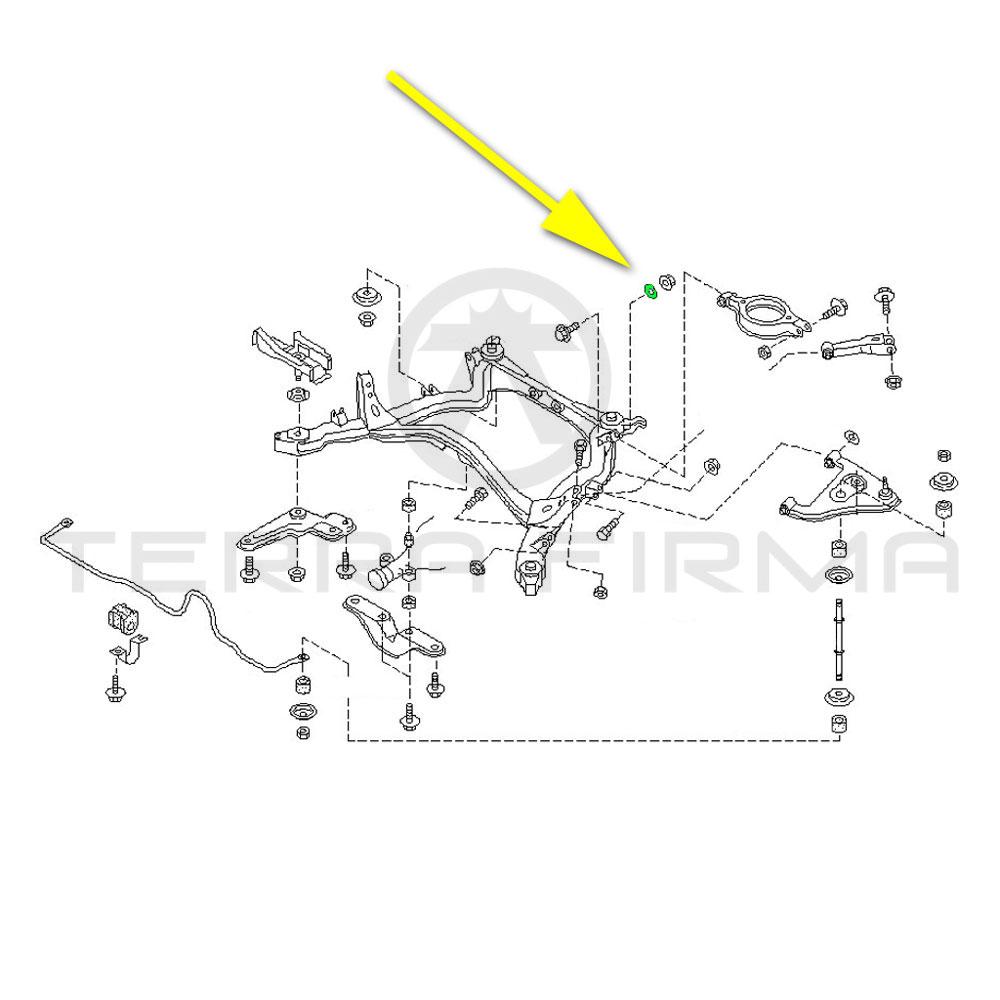 TERRA FIRMA