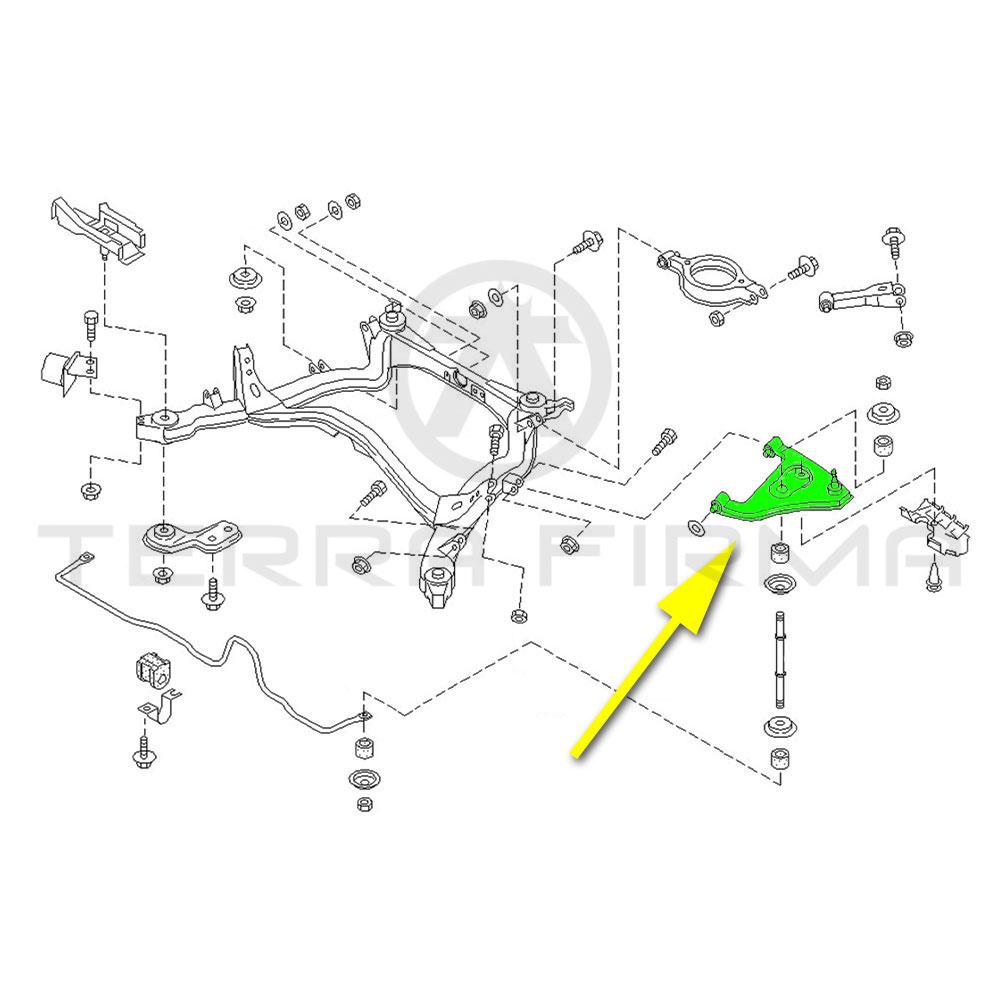 TERRA FIRMA