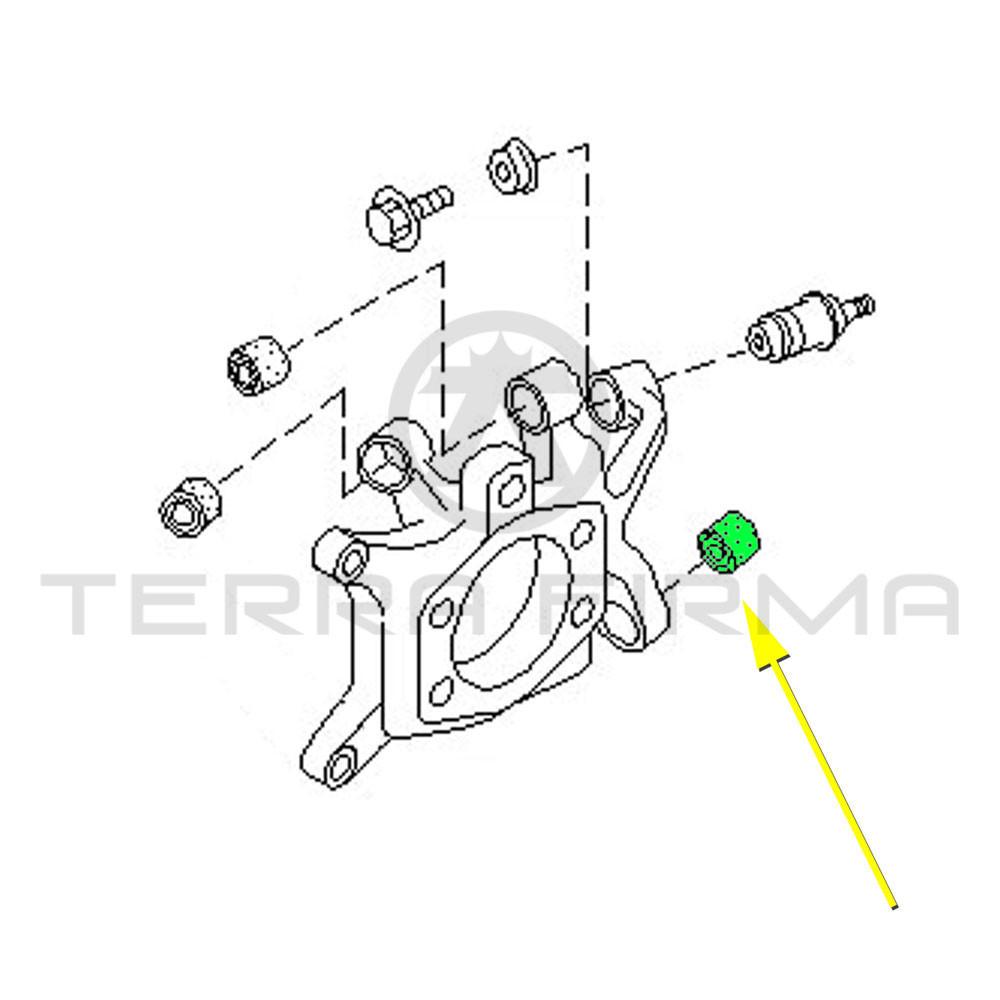 TERRA FIRMA