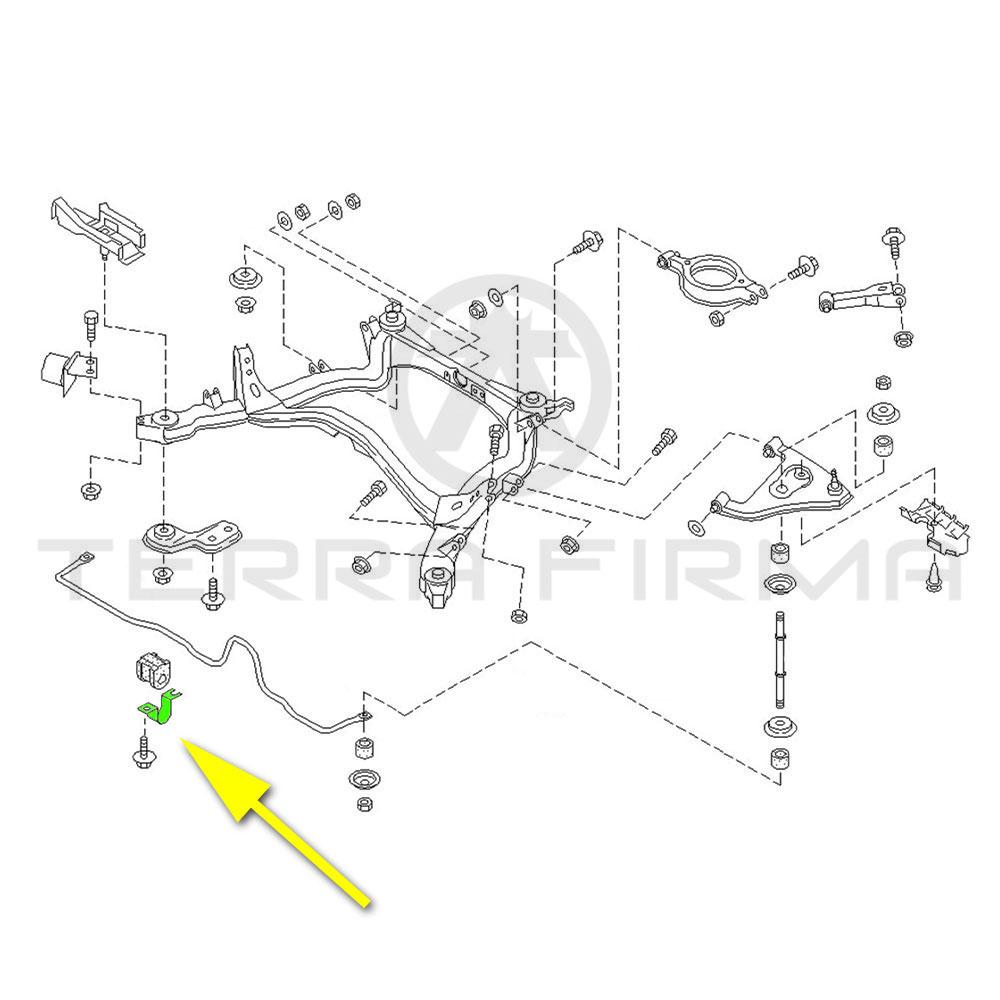 TERRA FIRMA