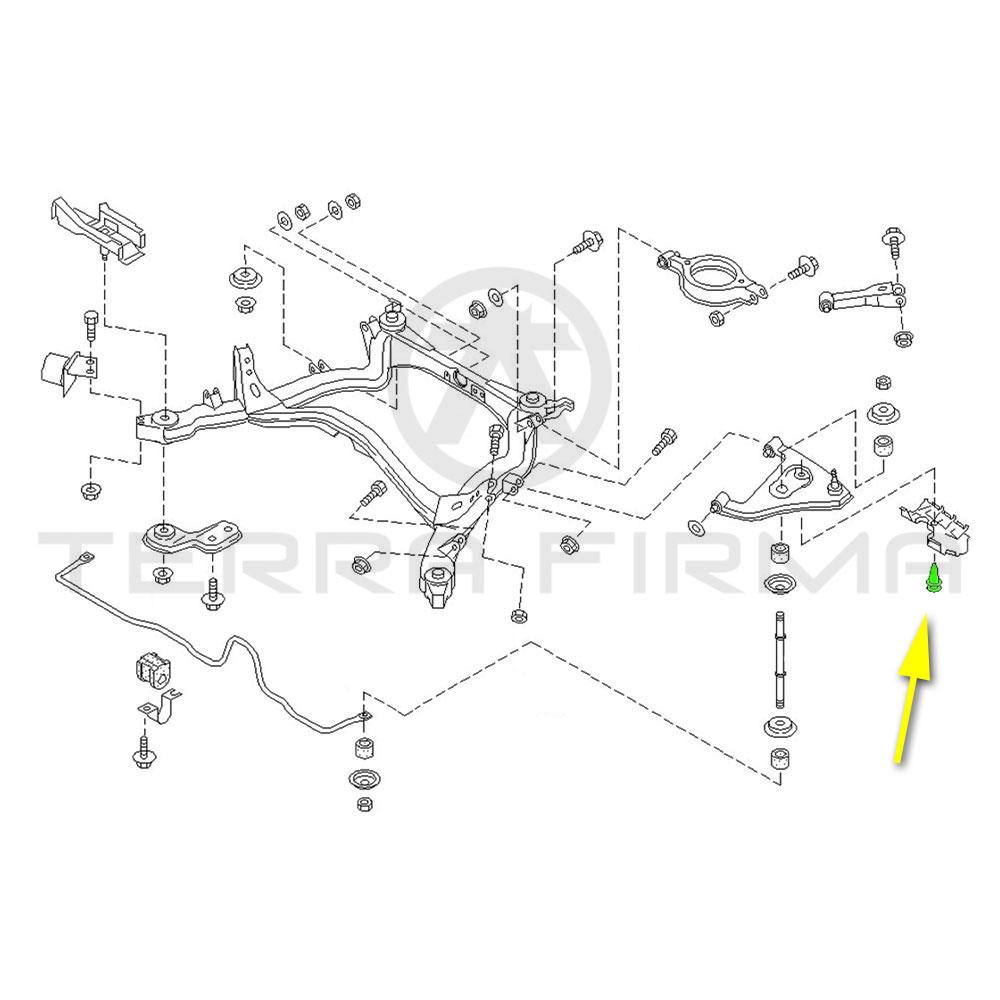 TERRA FIRMA